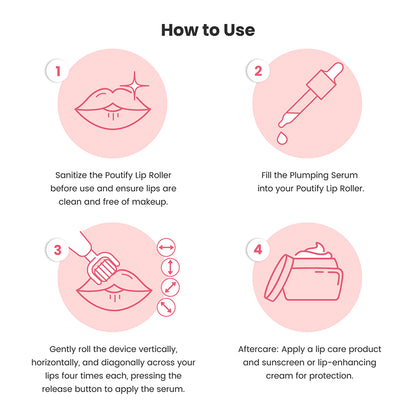 How to Use

1

Sanitize the Poutify Lip Roller before use and ensure lips are clean and free of makeup.

2

Fill the Plumping Serum into your Poutify Lip Roller.

3

Gently roll the device vertically, horizontally, and diagonally across your lips four times each, pressing the release button to apply the serum.

4

Aftercare: Apply a lip care product and sunscreen or lip-enhancing cream for protection.